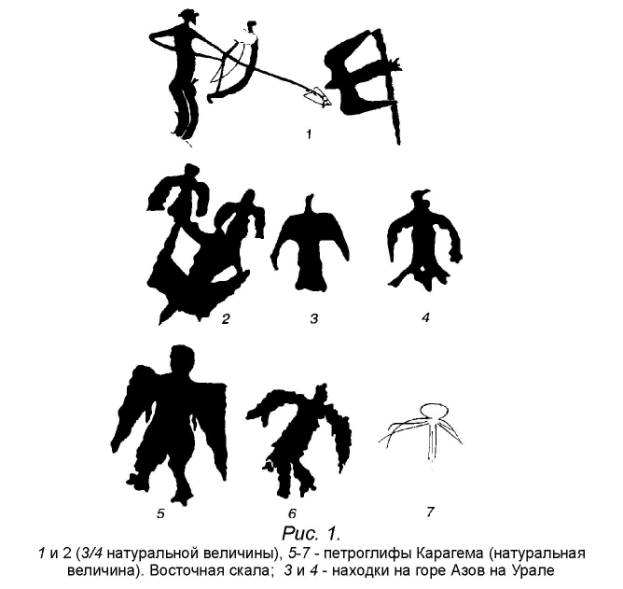 1

2

3

4

5

6

7

Рис. 1.

1 и 2 (3/4 натуральной величины), 5-7 - петроглифы Карагема (натуральная величина). Восточная скала; 3 и 4 - находки на горе Азов на Урале