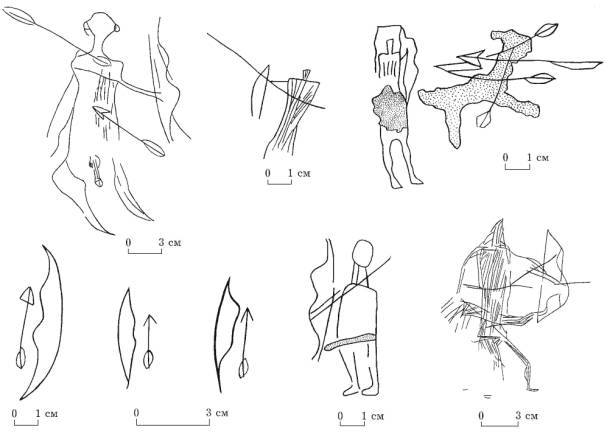 0 3 см

0 1 см

0 1 см

0 1 см

0 3 см

0 1 см

0 3 см